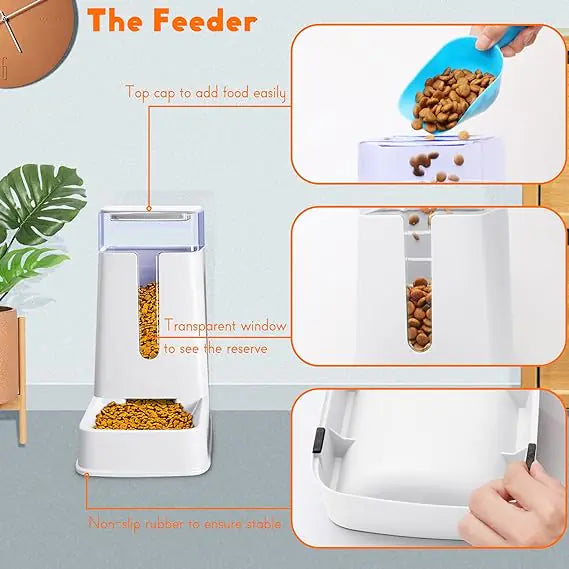 The Feeder

Top cap to add food easily

Transparent window to see the reserve

Non-slip rubber to ensure stable